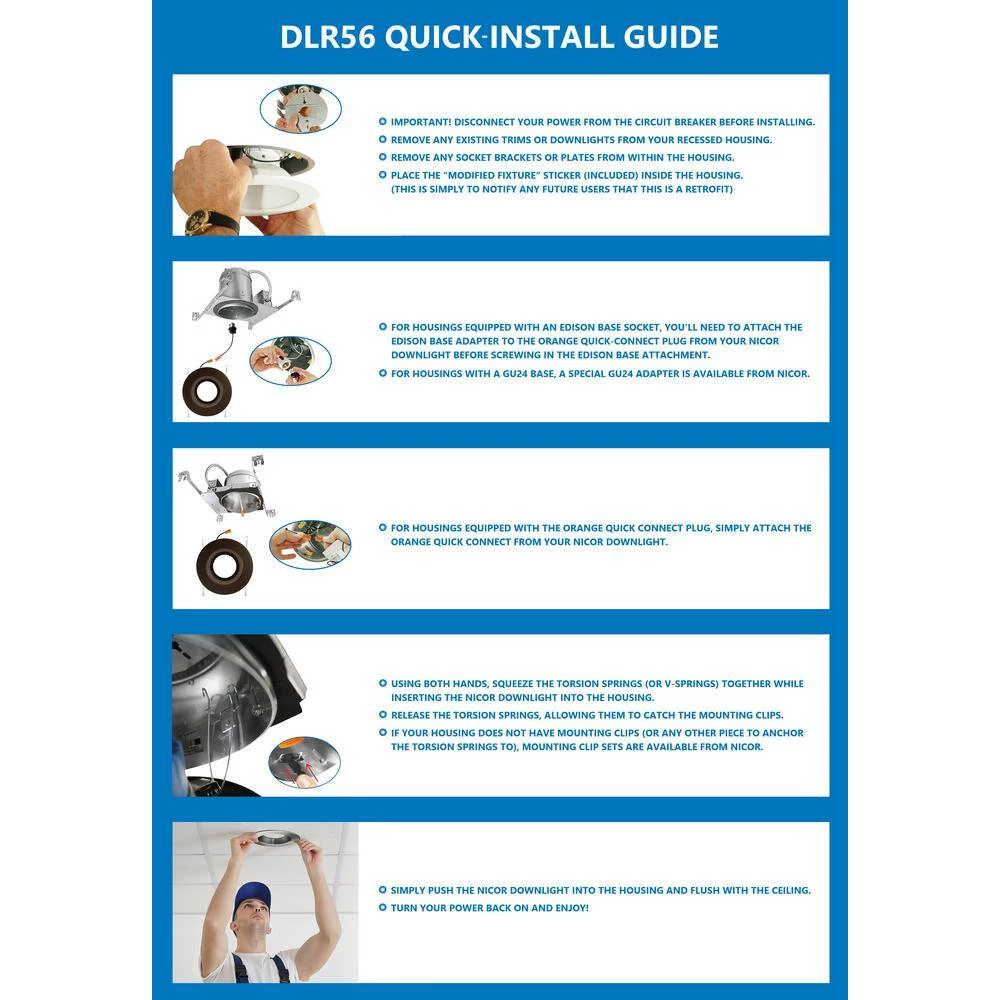 DLR56 QUICK-INSTALL GUIDE

IMPORTANT! DISCONNECT YOUR POWER FROM THE CIRCUIT BREAKER BEFORE INSTALLING.
REMOVE ANY EXISTING TRIMS OR DOWNLIGHTS FROM YOUR RECESSED HOUSING.
REMOVE ANY SOCKET BRACKETS OR PLATES FROM WITHIN THE HOUSING.
PLACE THE "MODIFIED FIXTURE" STICKER (INCLUDED) INSIDE THE HOUSING. (THIS IS SIMPLY TO NOTIFY ANY FUTURE USERS THAT THIS IS A RETROFIT)

FOR HOUSINGS EQUIPPED WITH AN EDISON BASE SOCKET, YOU'LL NEED TO ATTACH THE EDISON BASE ADAPTER TO THE ORANGE QUICK-CONNECT PLUG FROM YOUR NICOR DOWNLIGHT BEFORE SCREWING IN THE EDISON BASE ATTACHMENT.
FOR HOUSINGS WITH A GU24 BASE, A SPECIAL GU24 ADAPTER IS AVAILABLE FROM NICOR.

FOR HOUSINGS EQUIPPED WITH THE ORANGE QUICK CONNECT PLUG, SIMPLY ATTACH THE ORANGE QUICK CONNECT FROM YOUR NICOR DOWNLIGHT.

USING BOTH HANDS, SQUEEZE THE TORSION SPRINGS (OR V-SPRINGS) TOGETHER WHILE INSERTING THE NICOR DOWNLIGHT INTO THE HOUSING.
RELEASE THE TORSION SPRINGS, ALLOWING THEM TO CATCH THE MOUNTING CLIPS.
IF YOUR HOUSING DOES NOT HAVE MOUNTING CLIPS (OR ANY OTHER PIECE TO ANCHOR THE TORSION SPRINGS TO), MOUNTING CLIP SETS ARE AVAILABLE FROM NICOR.

SIMPLY PUSH THE NICOR DOWNLIGHT INTO THE HOUSING AND FLUSH WITH THE CEILING.
TURN YOUR POWER BACK ON AND ENJOY!