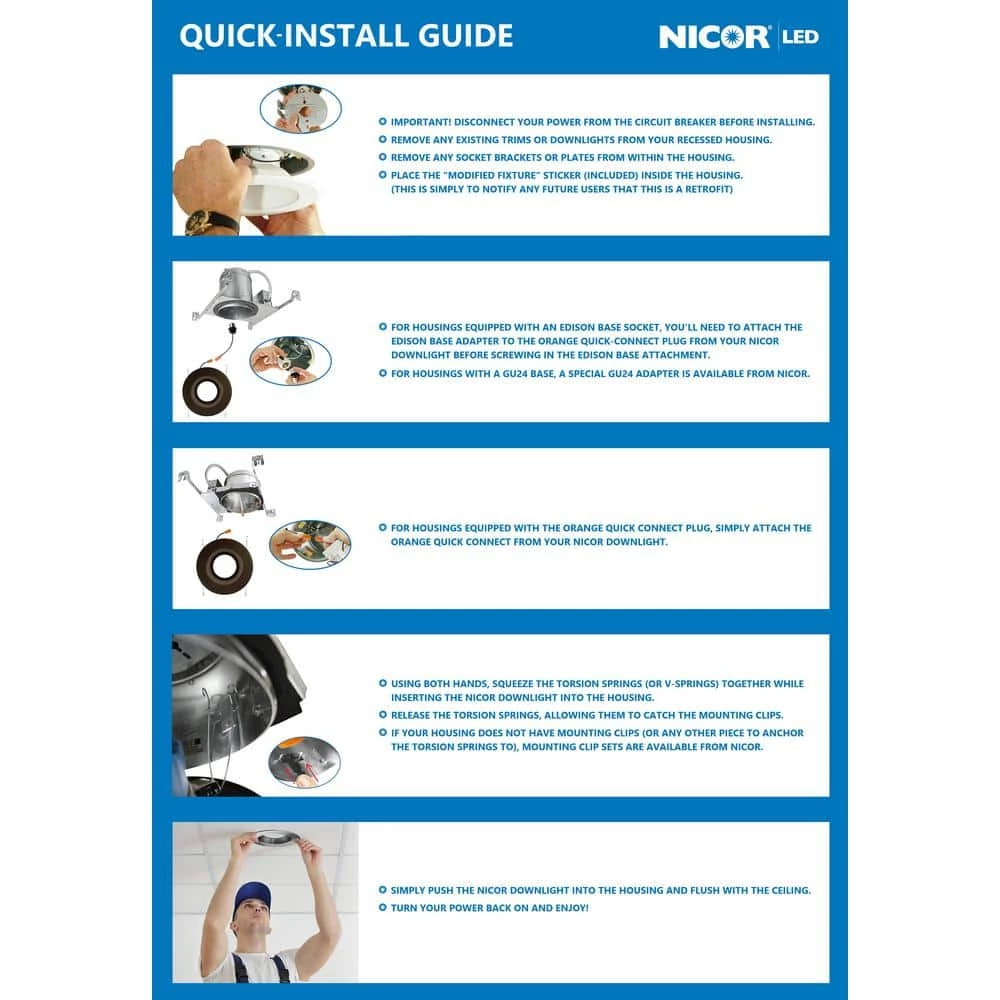 QUICK-INSTALL GUIDE

NICOR® LED

IMPORTANT! DISCONNECT YOUR POWER FROM THE CIRCUIT BREAKER BEFORE INSTALLING.
REMOVE ANY EXISTING TRIMS OR DOWNLIGHTS FROM YOUR RECESSED HOUSING.
REMOVE ANY SOCKET BRACKETS OR PLATES FROM WITHIN THE HOUSING.
PLACE THE "MODIFIED FIXTURE" STICKER (INCLUDED) INSIDE THE HOUSING. (THIS IS SIMPLY TO NOTIFY ANY FUTURE USERS THAT THIS IS A RETROFIT)

FOR HOUSINGS EQUIPPED WITH AN EDISON BASE SOCKET, YOU'LL NEED TO ATTACH THE EDISON BASE ADAPTER TO THE ORANGE QUICK-CONNECT PLUG FROM YOUR NICOR DOWNLIGHT BEFORE SCREWING IN THE EDISON BASE ATTACHMENT.
FOR HOUSINGS WITH A GU24 BASE, A SPECIAL GU24 ADAPTER IS AVAILABLE FROM NICOR.

FOR HOUSINGS EQUIPPED WITH THE ORANGE QUICK CONNECT PLUG, SIMPLY ATTACH THE ORANGE QUICK CONNECT FROM YOUR NICOR DOWNLIGHT.

USING BOTH HANDS, SQUEEZE THE TORSION SPRINGS (OR V-SPRINGS) TOGETHER WHILE INSERTING THE NICOR DOWNLIGHT INTO THE HOUSING.
RELEASE THE TORSION SPRINGS, ALLOWING THEM TO CATCH THE MOUNTING CLIPS.
IF YOUR HOUSING DOES NOT HAVE MOUNTING CLIPS (OR ANY OTHER PIECE TO ANCHOR THE TORSION SPRINGS TO), MOUNTING CLIP SETS ARE AVAILABLE FROM NICOR.

SIMPLY PUSH THE NICOR DOWNLIGHT INTO THE HOUSING AND FLUSH WITH THE CEILING.
TURN YOUR POWER BACK ON AND ENJOY!