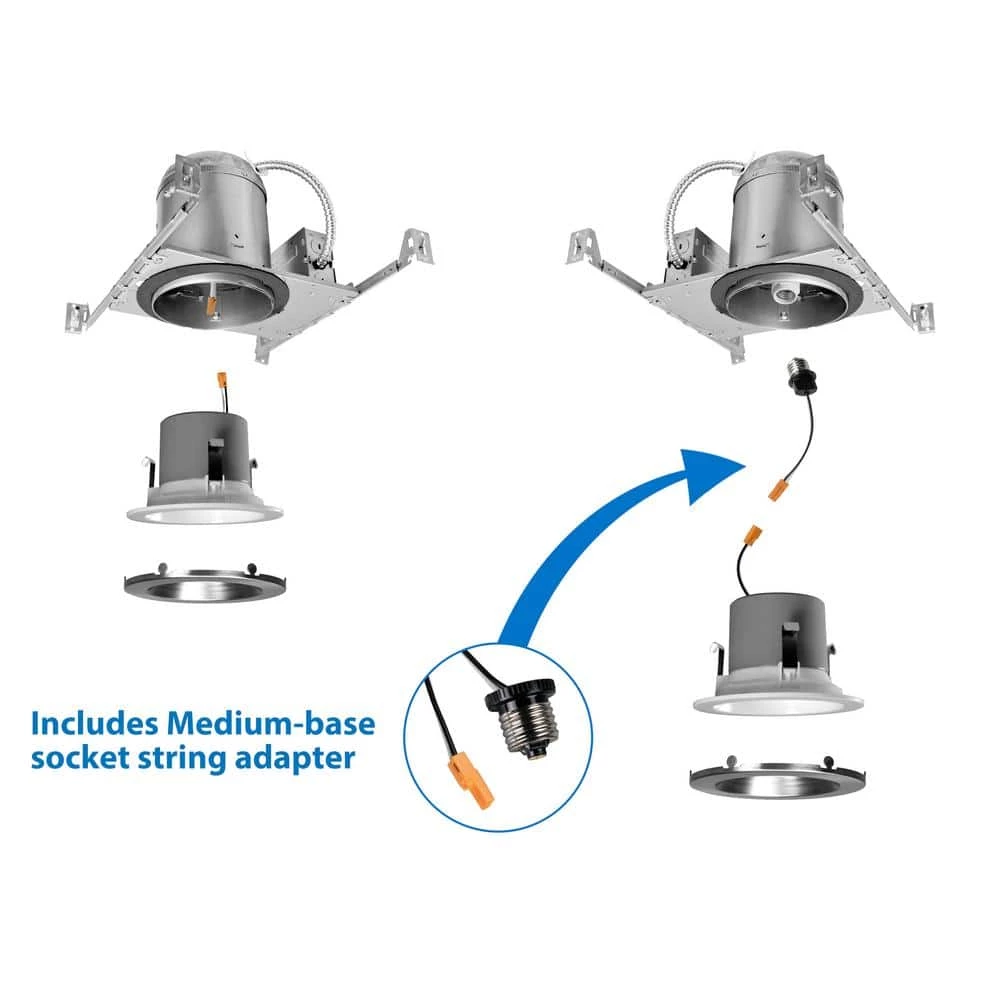 Includes Medium-base socket string adapter