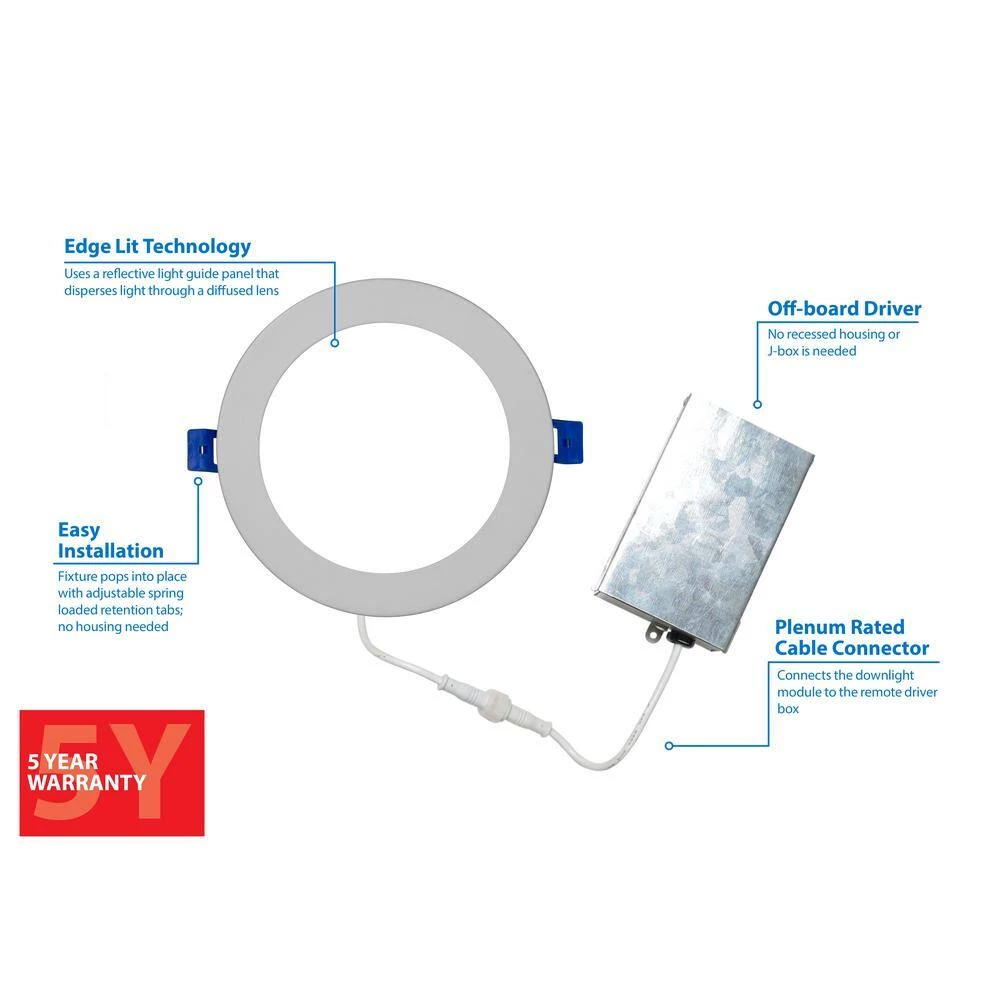 Edge Lit Technology
Uses a reflective light guide panel that disperses light through a diffused lens

Off-board Driver
No recessed housing or J-box is needed

Easy Installation
Fixture pops into place with adjustable spring loaded retention tabs; no housing needed

Plenum Rated Cable Connector
Connects the downlight module to the remote driver box

5Y
5 YEAR WARRANTY