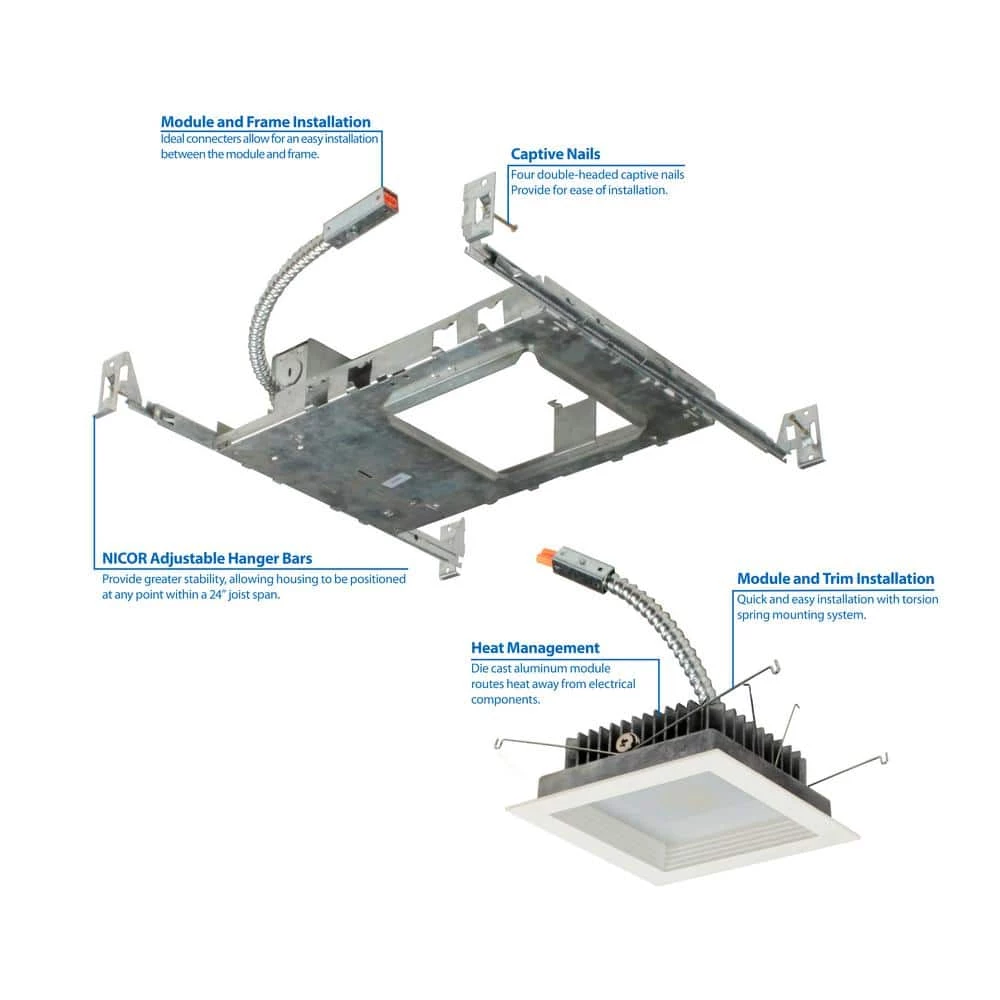 Module and Frame Installation
Ideal connecters allow for an easy installation between the module and frame.

Captive Nails
Four double-headed captive nails Provide for ease of installation.

NICOR Adjustable Hanger Bars
Provide greater stability, allowing housing to be positioned at any point within a 24" joist span.

Module and Trim Installation
Quick and easy installation with torsion spring mounting system.

Heat Management
Die cast aluminum module routes heat away from electrical components.