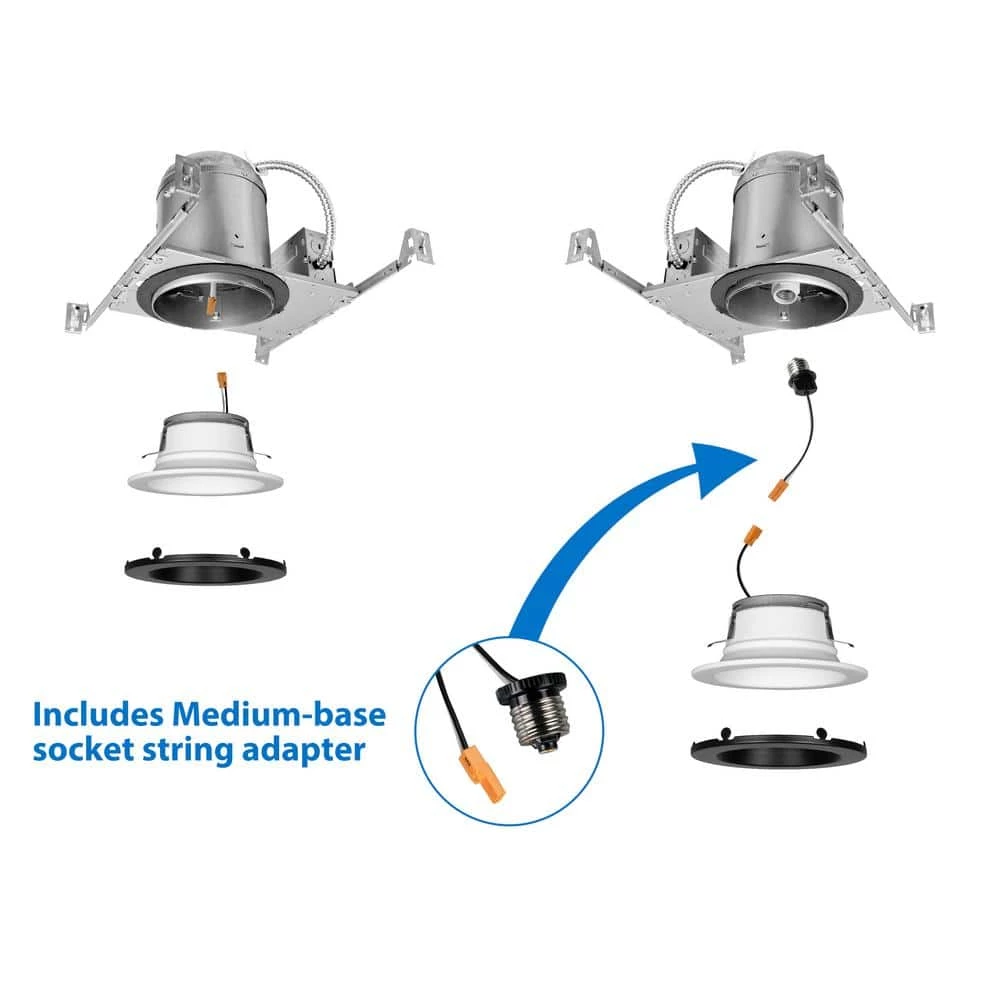 Includes Medium-base socket string adapter