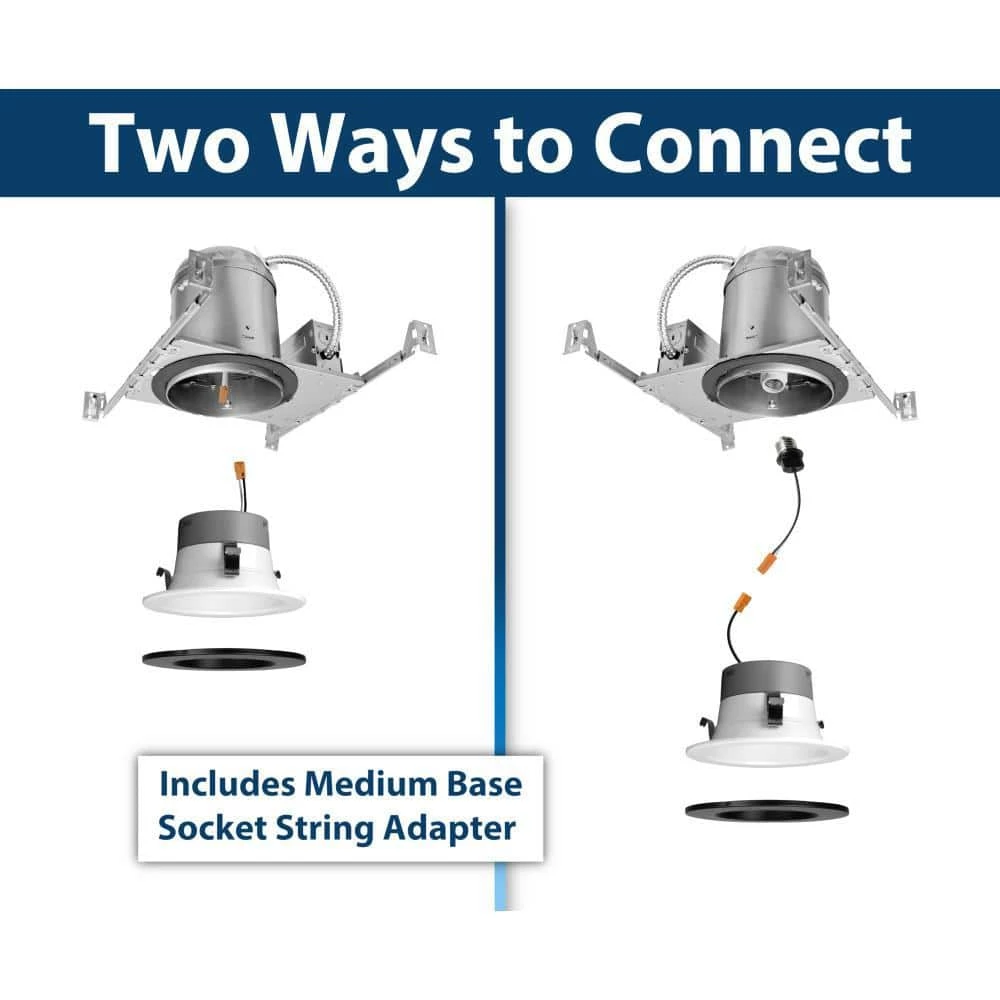 Two Ways to Connect

Includes Medium Base Socket String Adapter