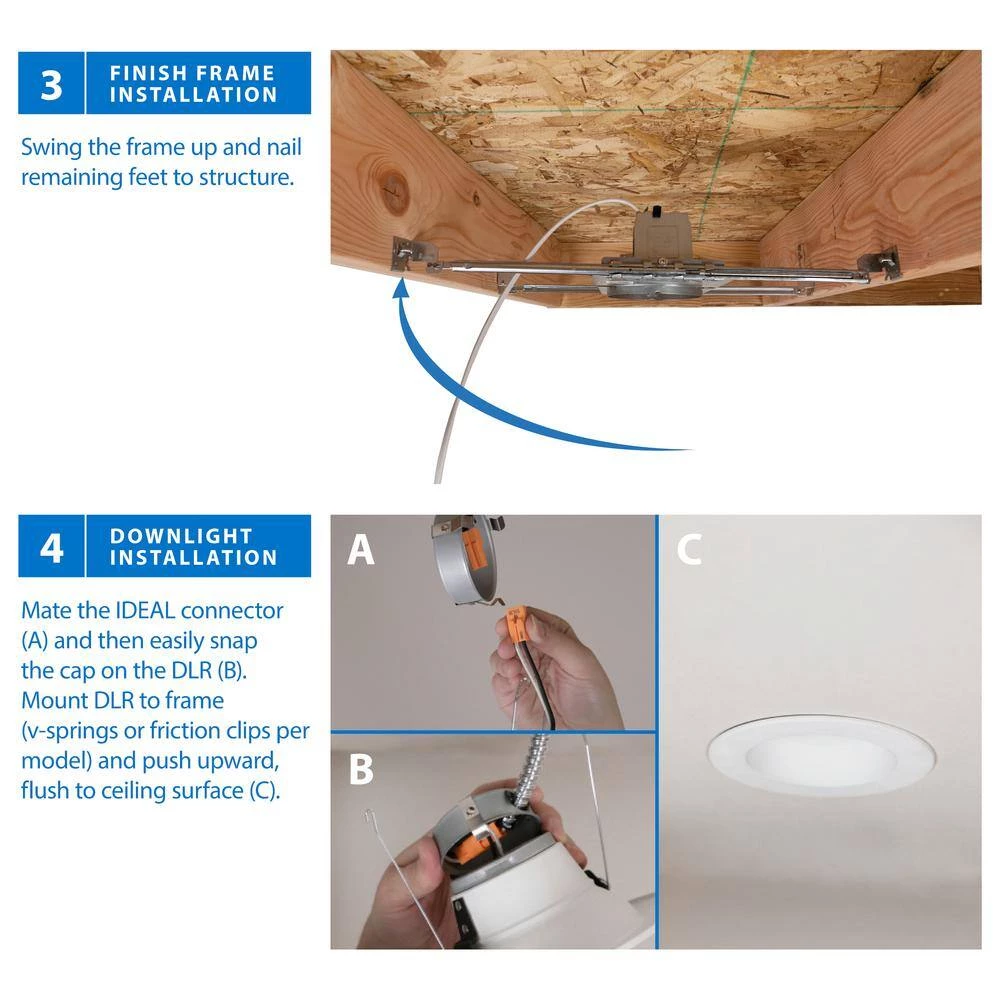 3 FINISH FRAME INSTALLATION

Swing the frame up and nail remaining feet to structure.

4 DOWNLIGHT INSTALLATION

Mate the IDEAL connector (A) and then easily snap the cap on the DLR (B). Mount DLR to frame (v-springs or friction clips per model) and push upward, flush to ceiling surface (C).

A

B

C