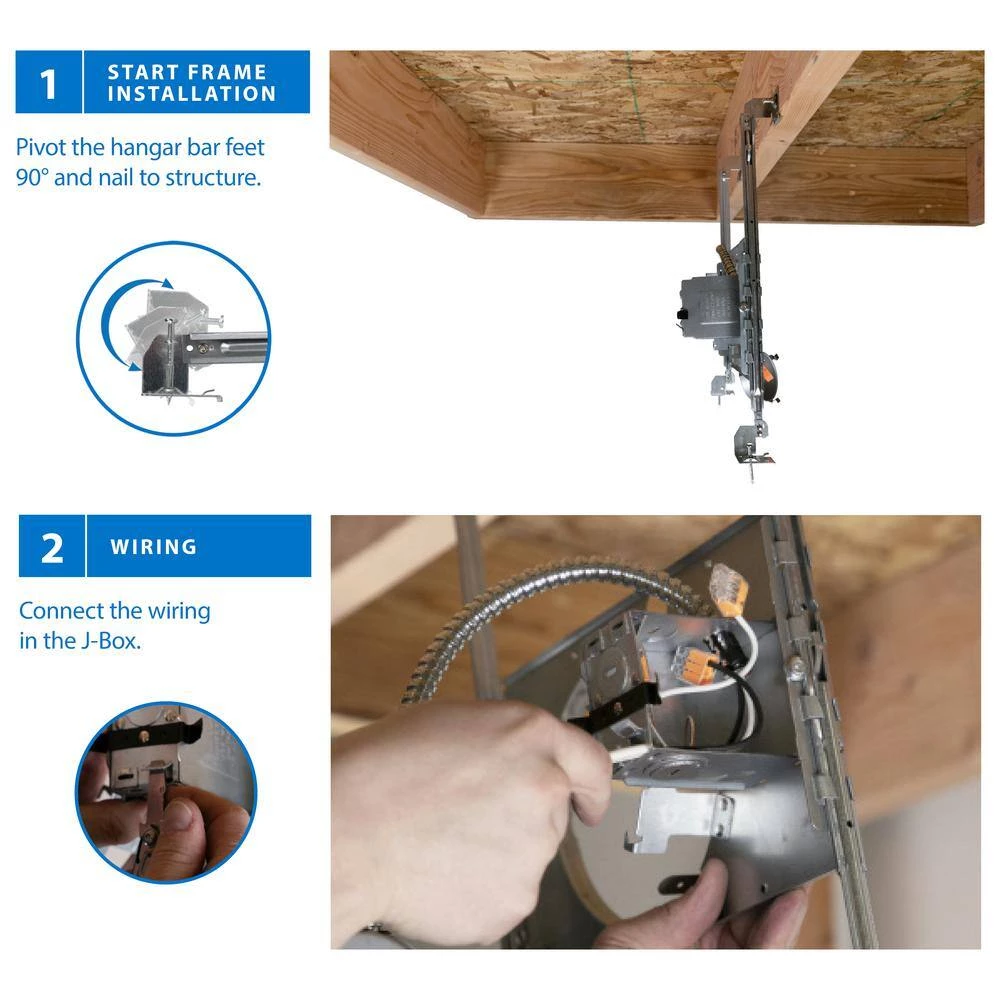 1 START FRAME INSTALLATION

Pivot the hangar bar feet 90° and nail to structure.

2 WIRING

Connect the wiring in the J-Box.