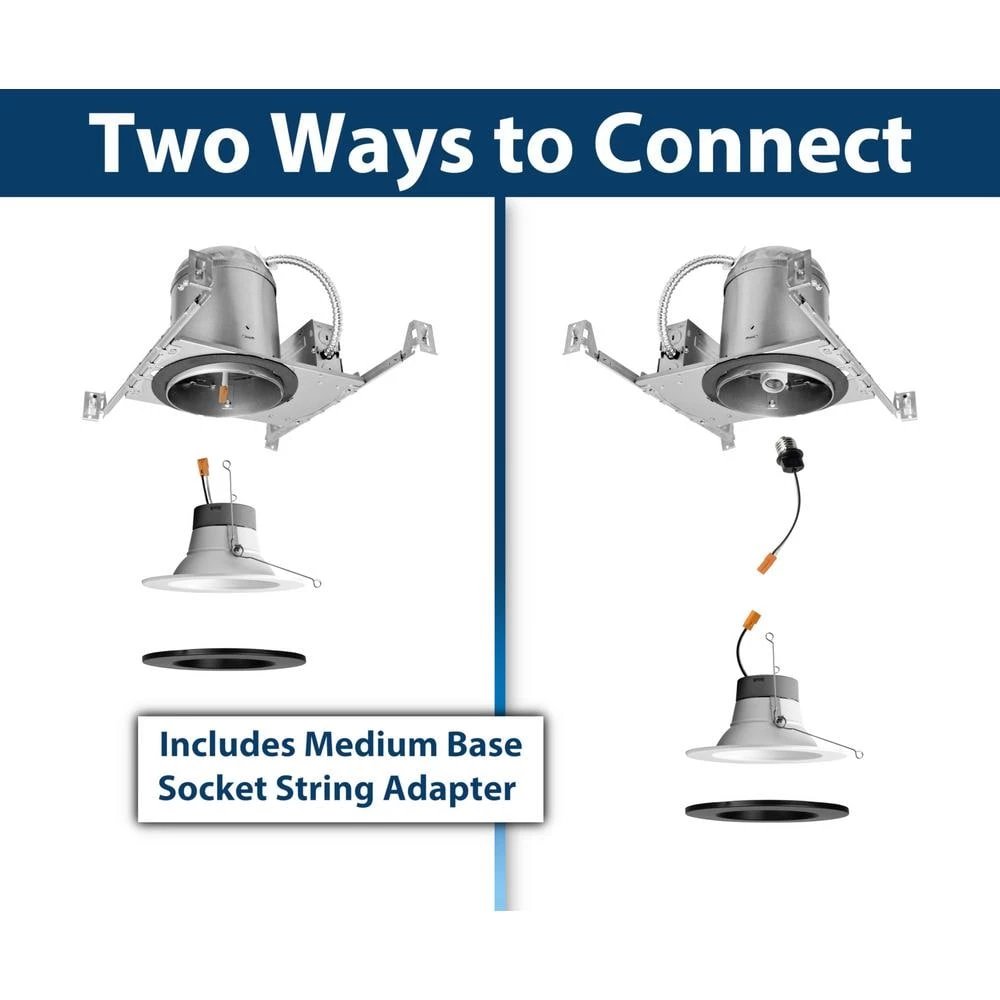 Two Ways to Connect

Includes Medium Base Socket String Adapter