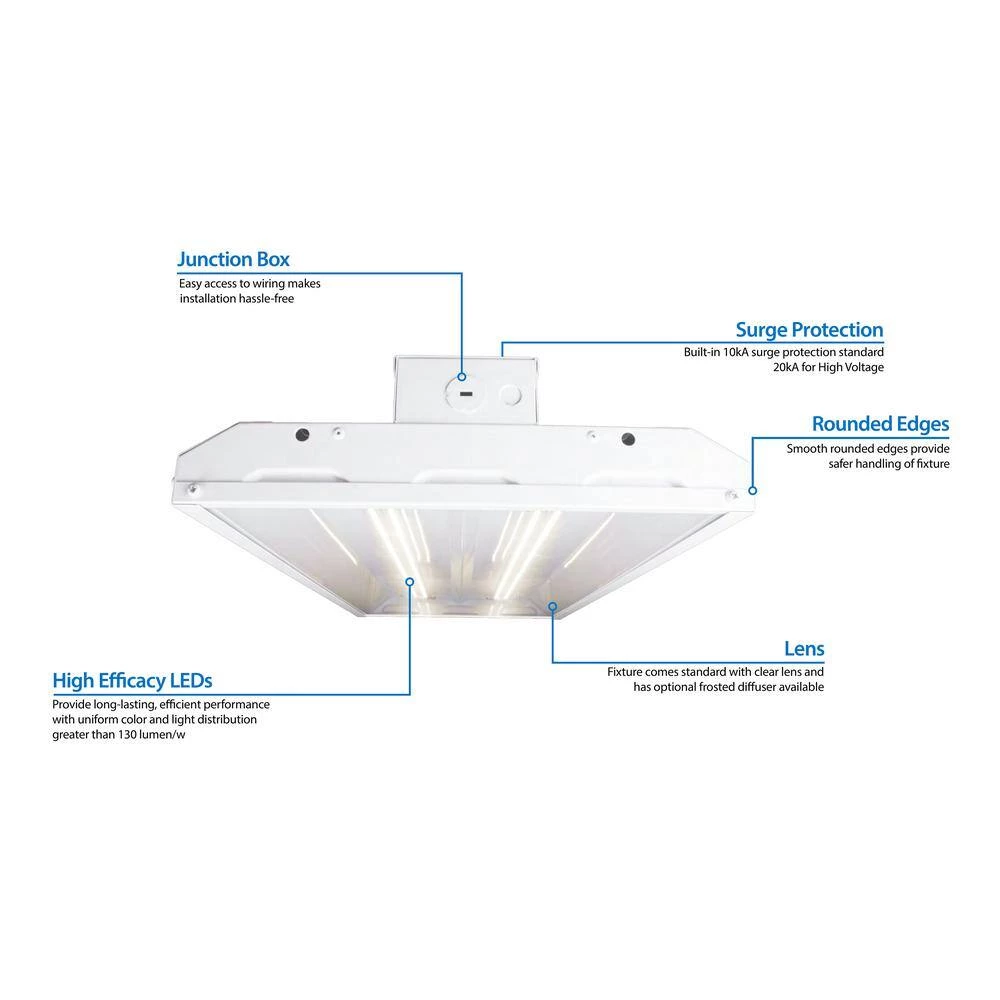 Junction Box
Easy access to wiring makes installation hassle-free

Surge Protection
Built-in 10kA surge protection standard 20kA for High Voltage

Rounded Edges
Smooth rounded edges provide safer handling of fixture

Lens
Fixture comes standard with clear lens and has optional frosted diffuser available

High Efficacy LEDs
Provide long-lasting, efficient performance with uniform color and light distribution greater than 130 lumen/w