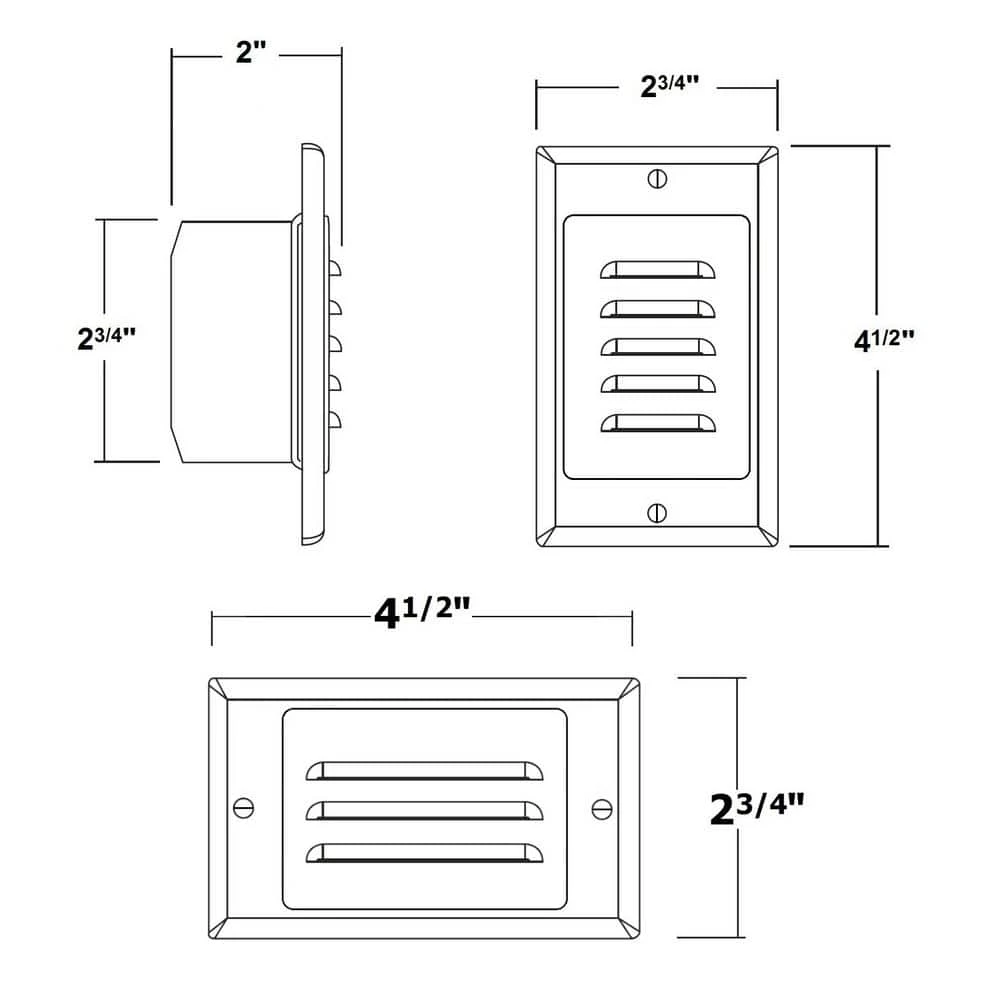 2"

2 3/4"

2 3/4"

4 1/2"

4 1/2"

2 3/4"